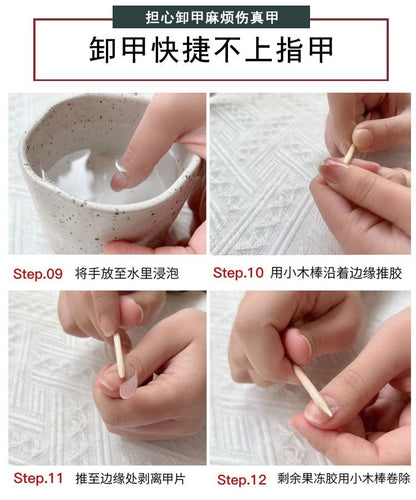 担心卸甲麻烦伤真甲

卸甲快捷不上指甲

Step.09 将手放至水里浸泡

Step.10 用小木棒沿着边缘推胶

Step.11 推至边缘处剥离甲片

Step.12 剩余果冻胶用小木棒卷除