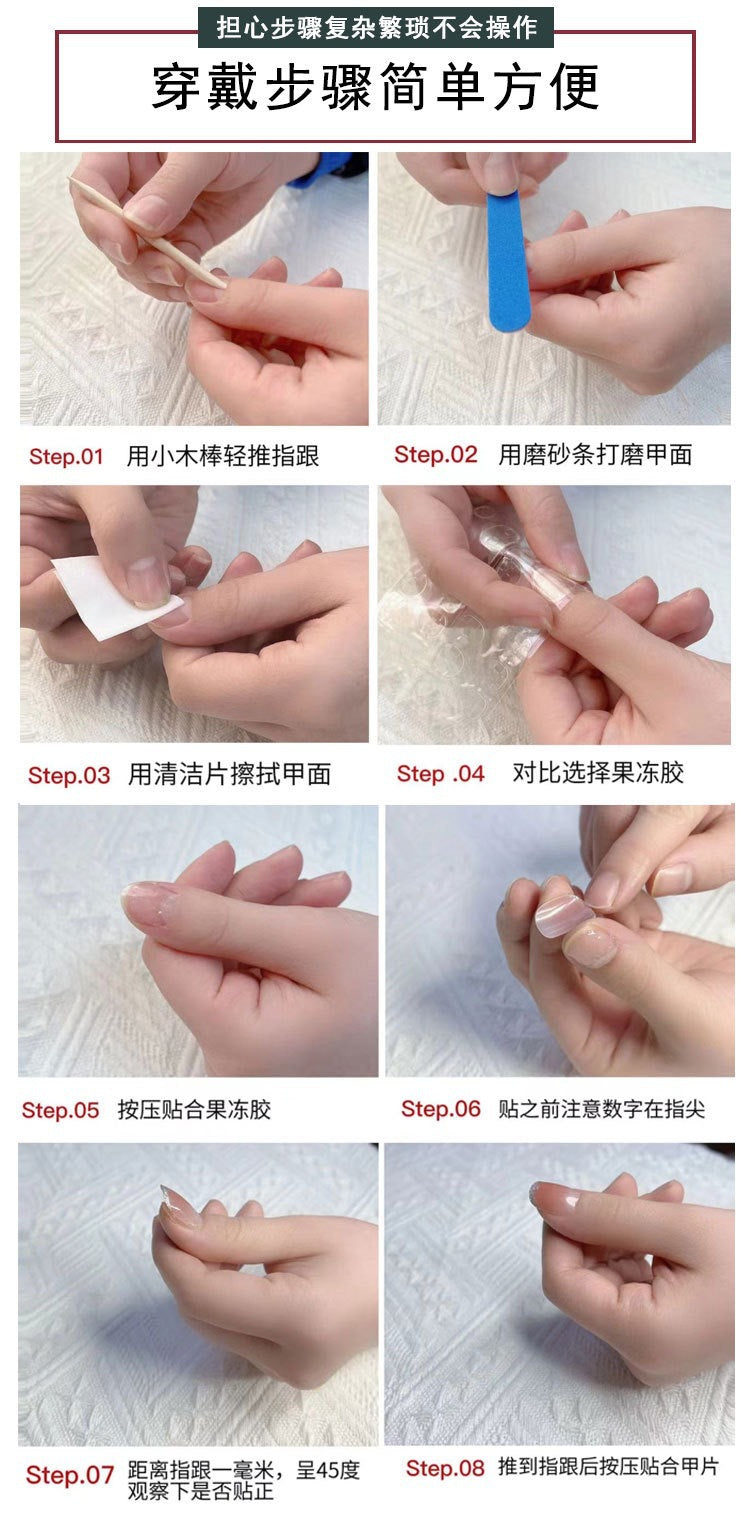 担心步骤复杂繁琐不会操作

穿戴步骤简单方便

Step.01 用小木棒轻推指跟

Step.02 用磨砂条打磨甲面

Step.03 用清洁片擦拭甲面

Step .04 对比选择果冻胶

Step.05 按压贴合果冻胶

Step.06 贴之前注意数字在指尖

Step.07 距离指跟一毫米，呈45度观察下是否贴正

Step.08 推到指跟后按压贴合甲片